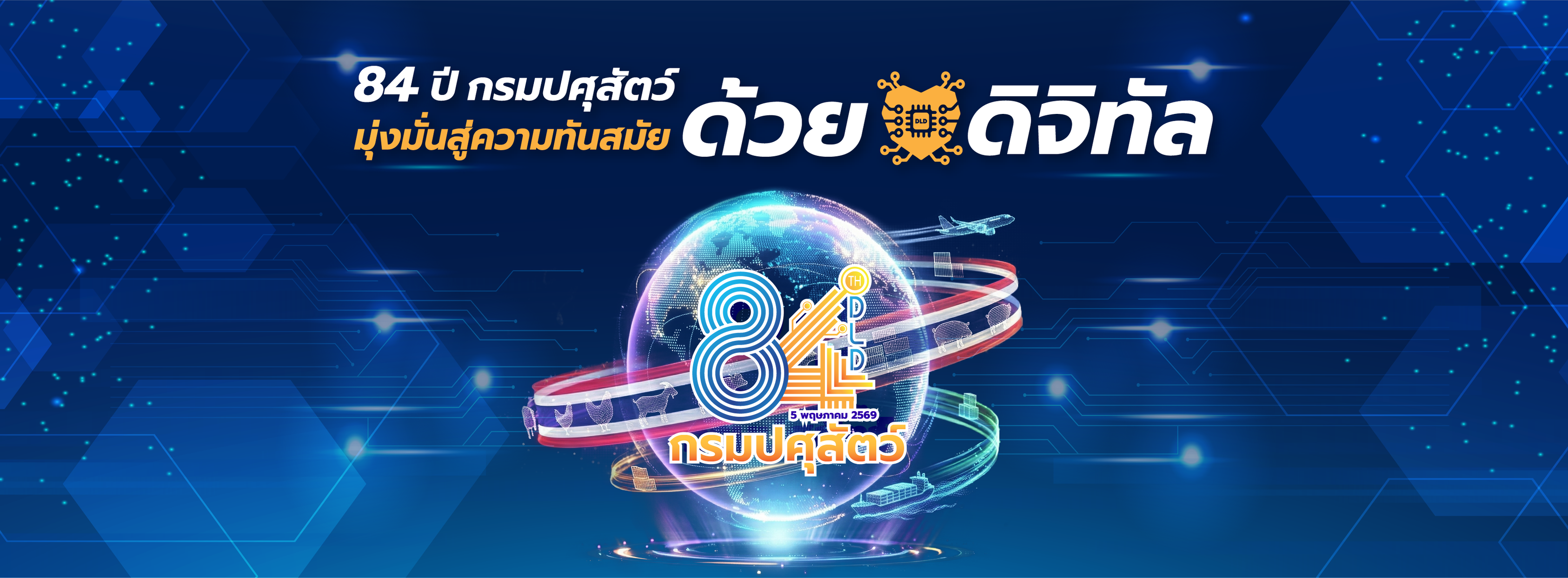 84 ปี กรมปศุสัตว์
มุ่งมั่นสู่ความทันสมัย ด้วย DLD ดิจิทัล

84 TH
DLD
5 พฤษภาคม 2569
กรมปศุสัตว์