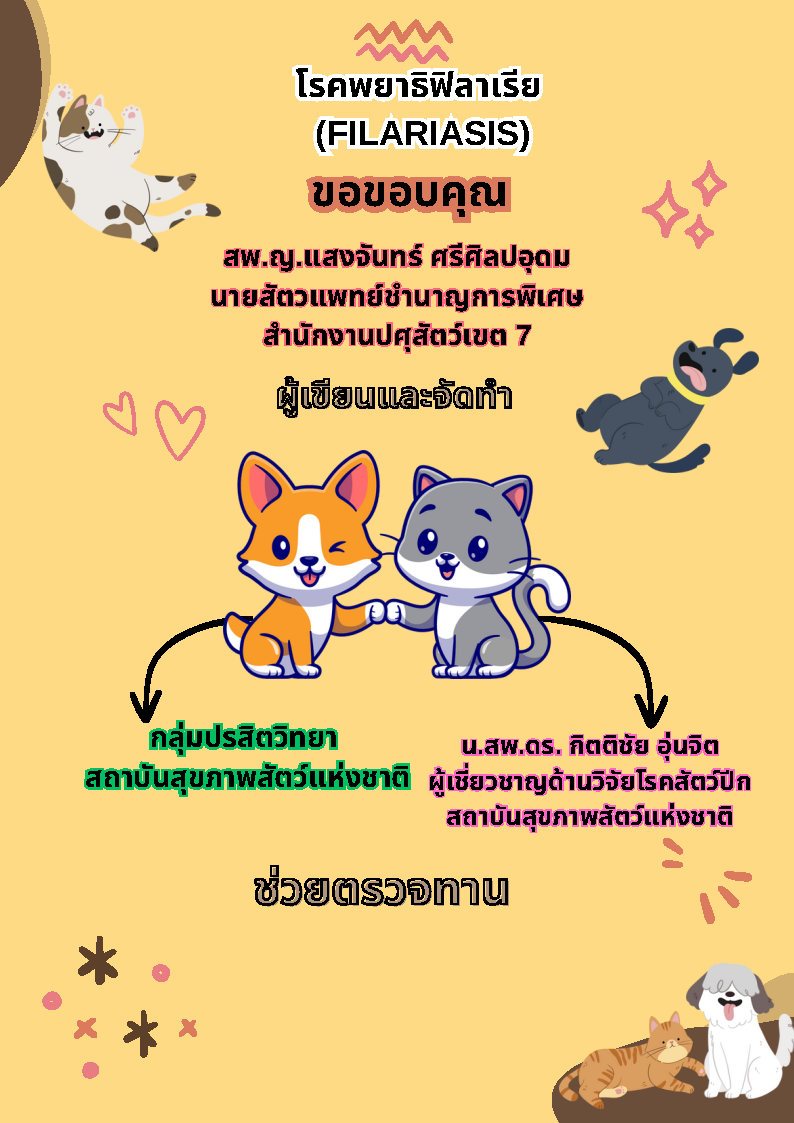 โรคพยาธิฟิลาเรีย
(FILARIASIS)

ขอขอบคุณ

สพ.ญ.แสงจันทร์ ศรีศิลปอุดม
นายสัตวแพทย์ชำนาญการพิเศษ
สำนักงานปศุสัตว์เขต 7

ผู้เขียนและจัดทำ

กลุ่มปรสิตวิทยา
สถาบันสุขภาพสัตว์แห่งชาติ

น.สพ.ดร. กิตติชัย อุ่นจิต
ผู้เชี่ยวชาญด้านวิจัยโรคสัตว์ปีก
สถาบันสุขภาพสัตว์แห่งชาติ

ช่วยตรวจทาน